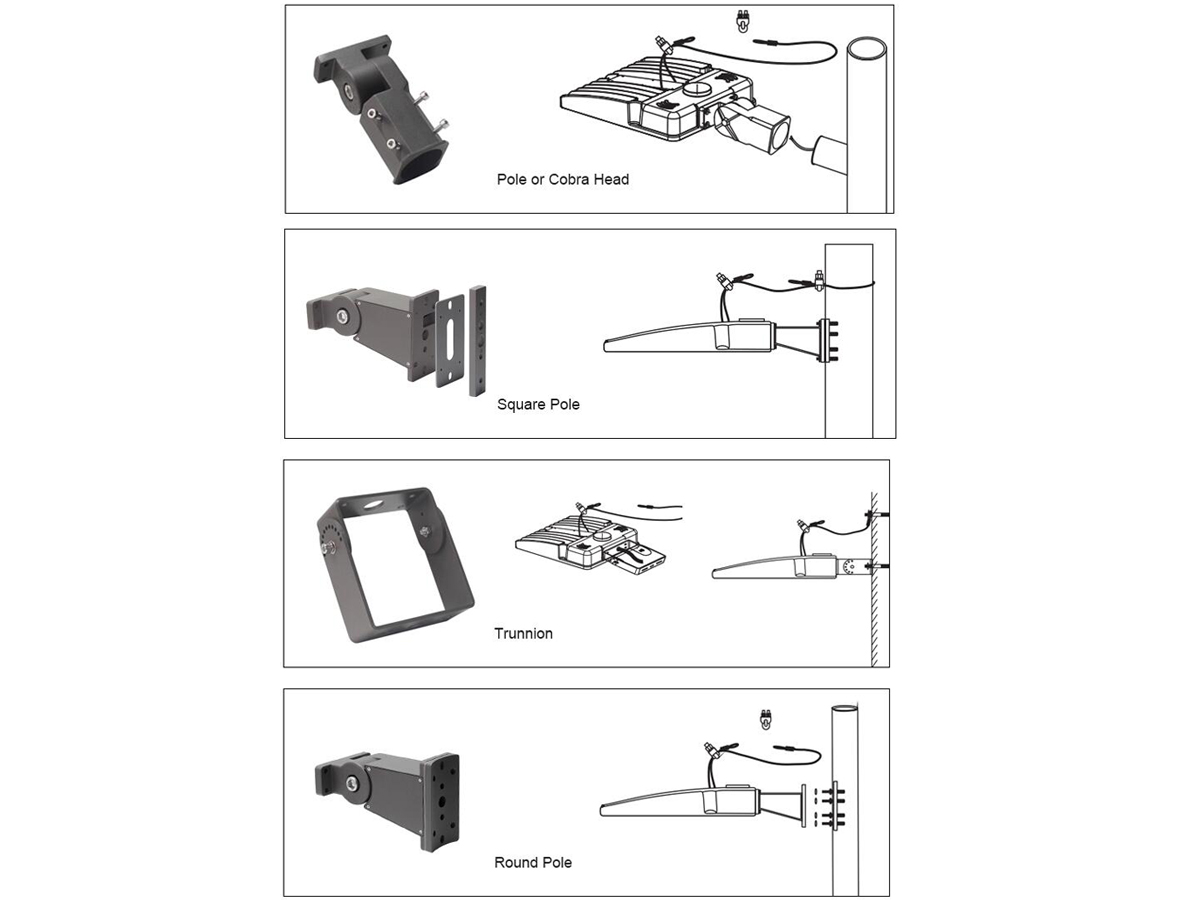 Pole or Cobra Head

Square Pole

Trunnion

Round Pole